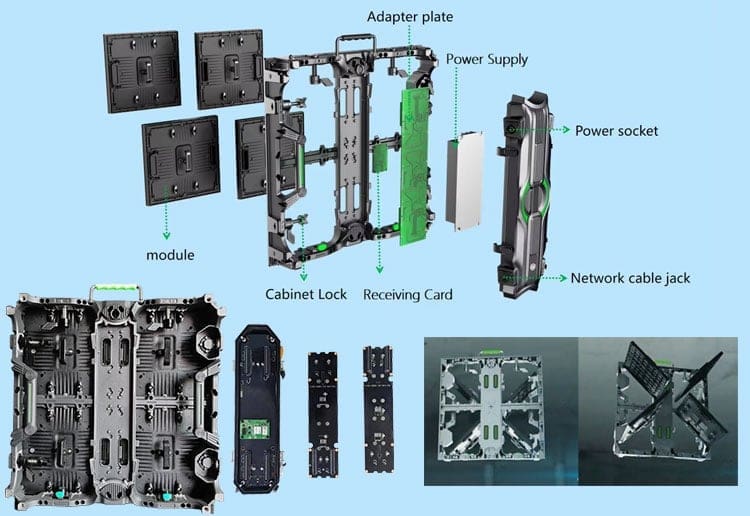 Adapter plate

Power Supply

Power socket

module

Cabinet Lock

Receiving Card

Network cable jack