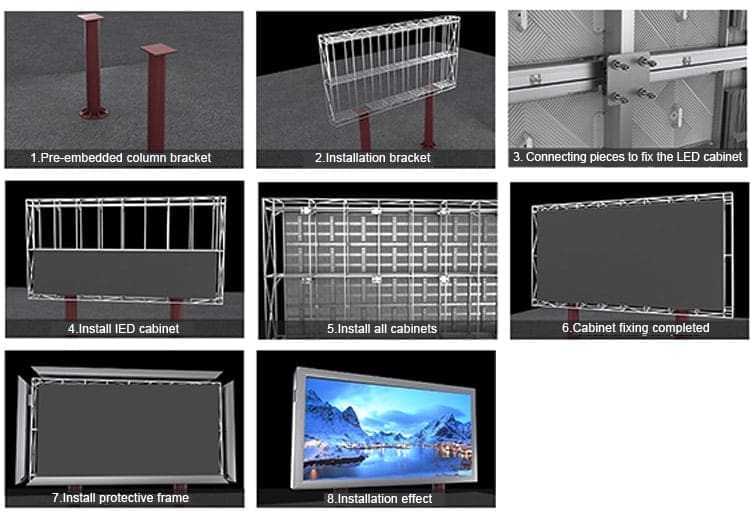 1.Pre-embedded column bracket

2.Installation bracket

3. Connecting pieces to fix the LED cabinet

4.Install IED cabinet

5.Install all cabinets

6.Cabinet fixing completed

7.Install protective frame

8.Installation effect