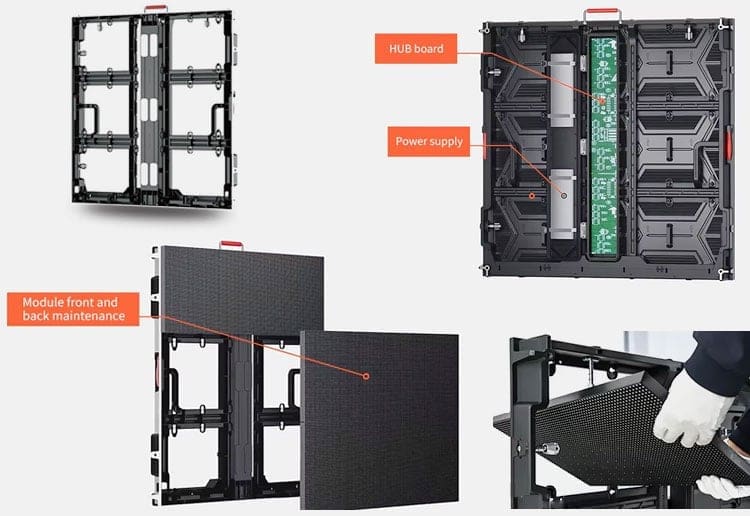 HUB board

Power supply

Module front and back maintenance